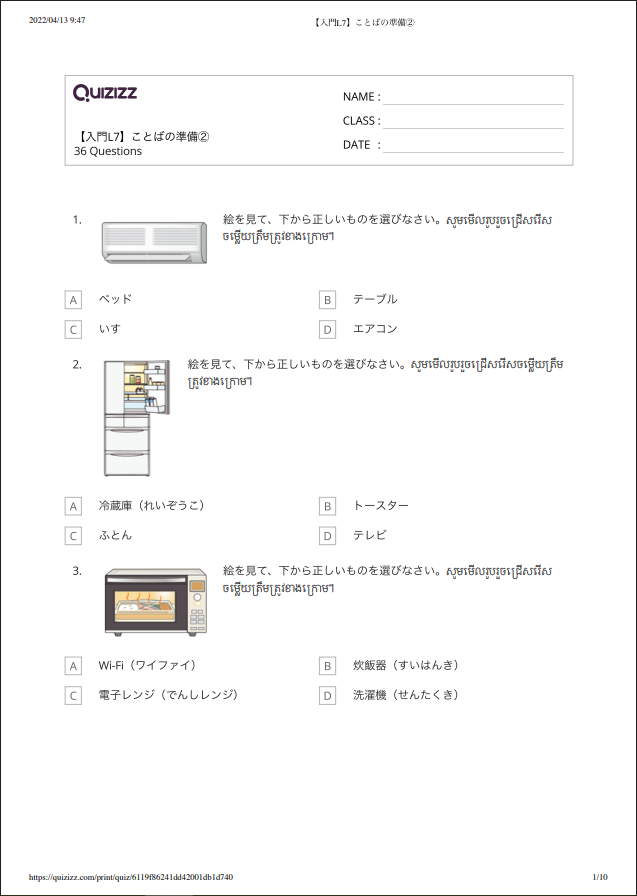 2022/04/13 9:47 【入門L7】ことばの準備②

Quizizz

【入門L7】ことばの準備②
36 Questions

NAME :
CLASS :
DATE :

1. 絵を見て、下から正しいものを選びなさい。សូមមើលរូបរួចជ្រើសរើសចម្លើយត្រឹមត្រូវខាងក្រោម។

A ベッド
B テーブル
C いす
D エアコン

2. 絵を見て、下から正しいものを選びなさい。សូមមើលរូបរួចជ្រើសរើសចម្លើយត្រឹមត្រូវខាងក្រោម។

A 冷蔵庫（れいぞうこ）
B トースター
C ふとん
D テレビ

3. 絵を見て、下から正しいものを選びなさい。សូមមើលរូបរួចជ្រើសរើសចម្លើយត្រឹមត្រូវខាងក្រោម។

A Wi-Fi（ワイファイ）
B 炊飯器（すいはんき）
C 電子レンジ（でんしレンジ）
D 洗濯機（せんたくき）

https://quizizz.com/print/quiz/6119f86241dd42001db1d740 1/10