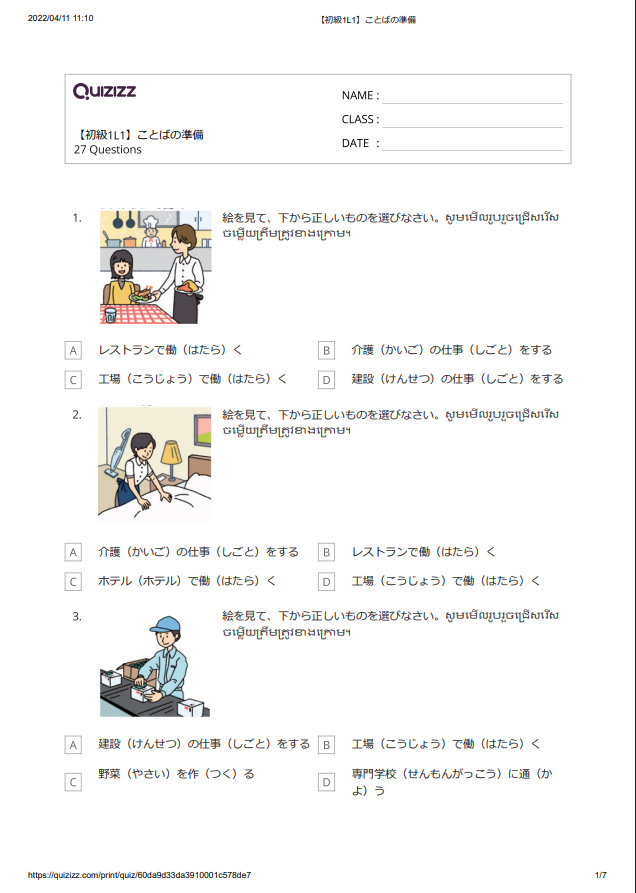 2022/04/11 11:10 【初級1L1】ことばの準備

Quizizz

【初級1L1】ことばの準備
27 Questions

NAME :
CLASS :
DATE :

1. 絵を見て、下から正しいものを選びなさい。សូមមើលរូបរួចជ្រើសរើសចម្លើយត្រឹមត្រូវខាងក្រោម។

A レストランで働（はたら）く
B 介護（かいご）の仕事（しごと）をする
C 工場（こうじょう）で働（はたら）く
D 建設（けんせつ）の仕事（しごと）をする

2. 絵を見て、下から正しいものを選びなさい。សូមមើលរូបរួចជ្រើសរើសចម្លើយត្រឹមត្រូវខាងក្រោម។

A 介護（かいご）の仕事（しごと）をする
B レストランで働（はたら）く
C ホテル（ホテル）で働（はたら）く
D 工場（こうじょう）で働（はたら）く

3. 絵を見て、下から正しいものを選びなさい。សូមមើលរូបរួចជ្រើសរើសចម្លើយត្រឹមត្រូវខាងក្រោម។

A 建設（けんせつ）の仕事（しごと）をする
B 工場（こうじょう）で働（はたら）く
C 野菜（やさい）を作（つく）る
D 専門学校（せんもんがっこう）に通（かよ）う

https://quizizz.com/print/quiz/60da9d33da3910001c578de7 1/7